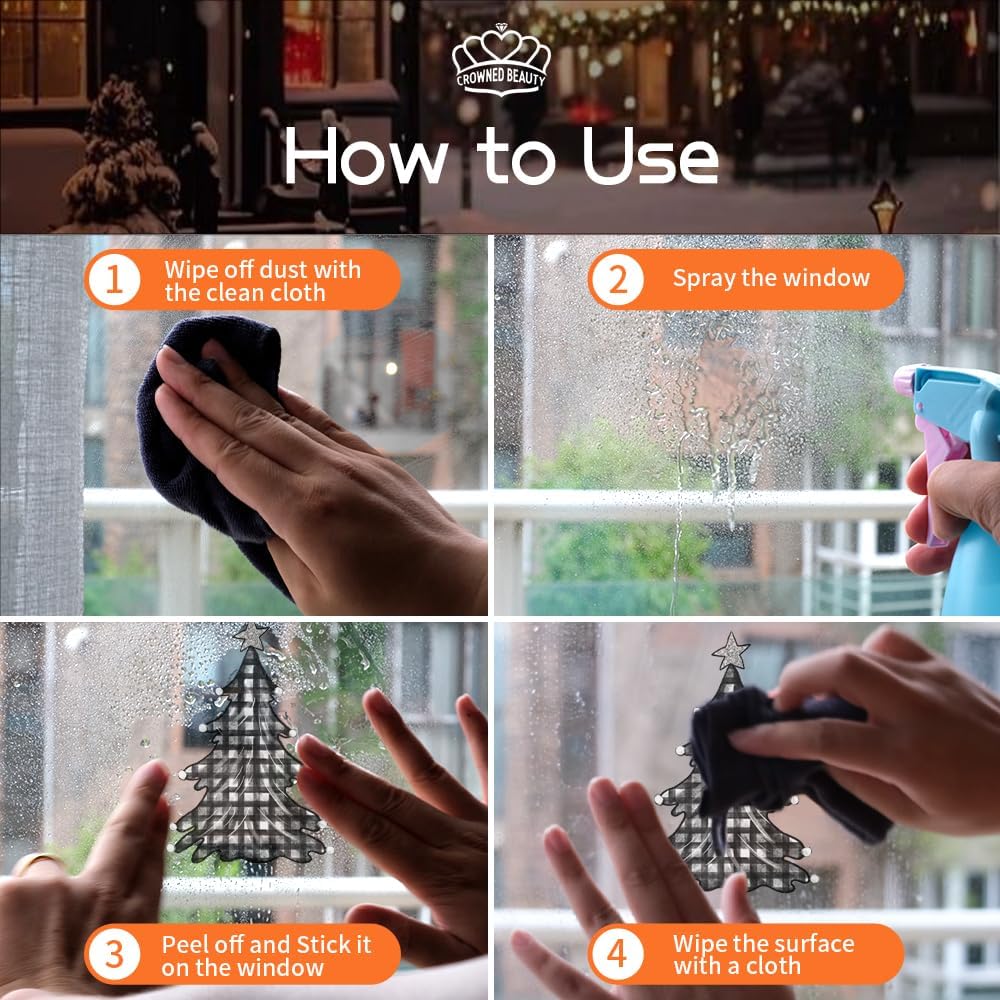 CROWNED BEAUTY

How to Use

1 Wipe off dust with the clean cloth

2 Spray the window

3 Peel off and Stick it on the window

4 Wipe the surface with a cloth