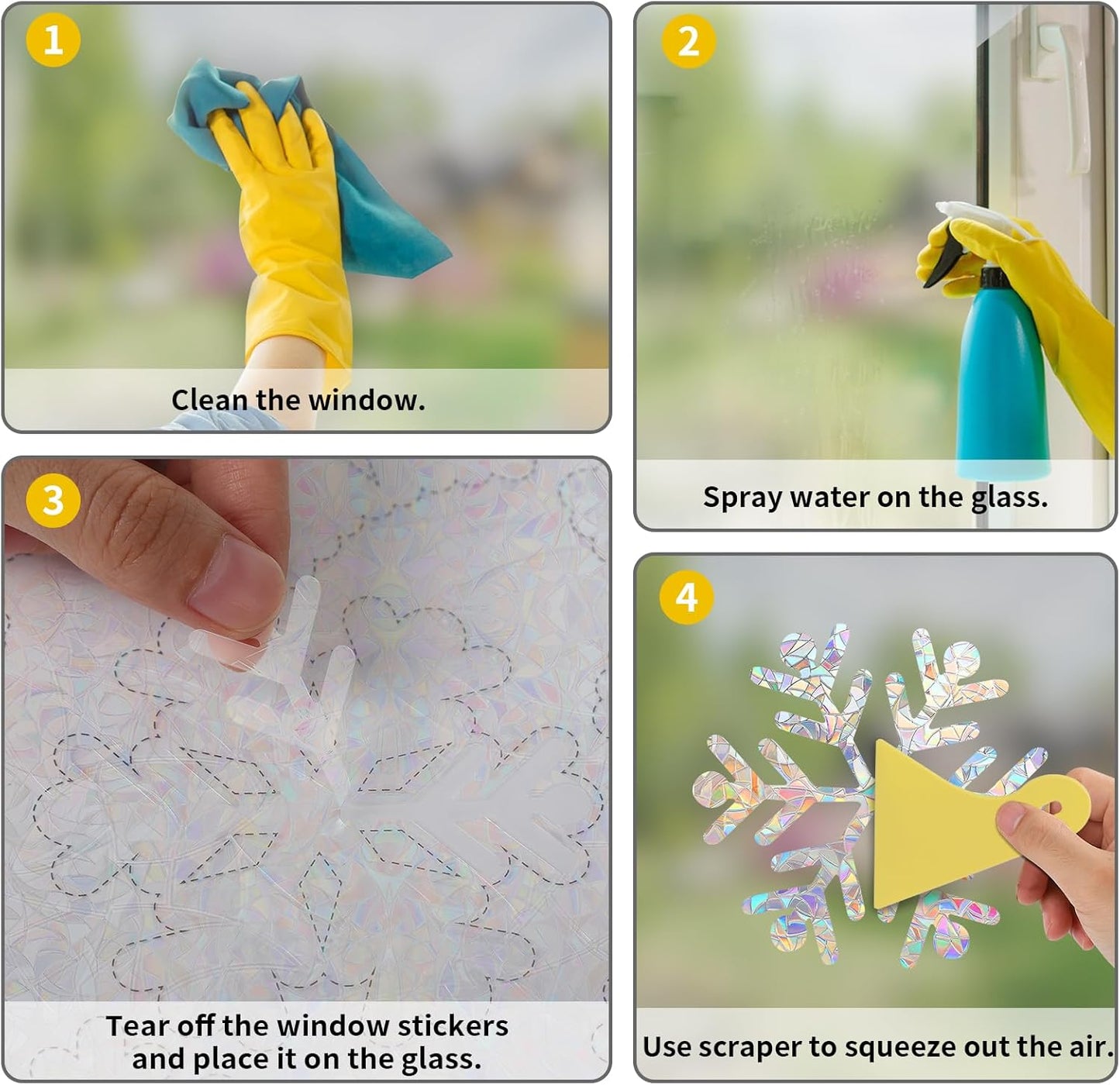 1

Clean the window.

2

Spray water on the glass.

3

Tear off the window stickers and place it on the glass.

4

Use scraper to squeeze out the air.