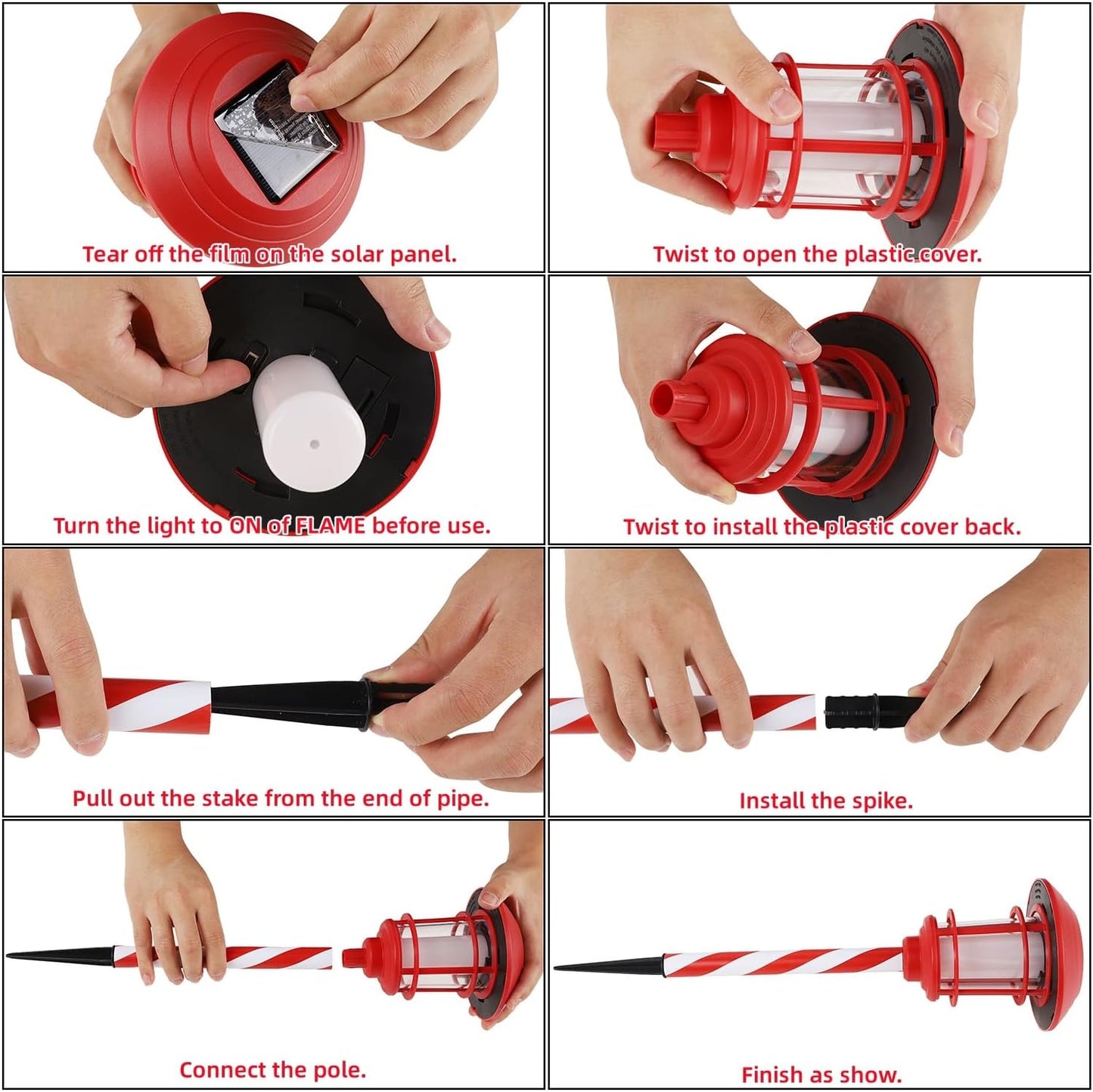 Tear off the film on the solar panel.

Twist to open the plastic cover.

Turn the light to ON of FLAME before use.

Twist to install the plastic cover back.

Pull out the stake from the end of pipe.

Install the spike.

Connect the pole.

Finish as show.